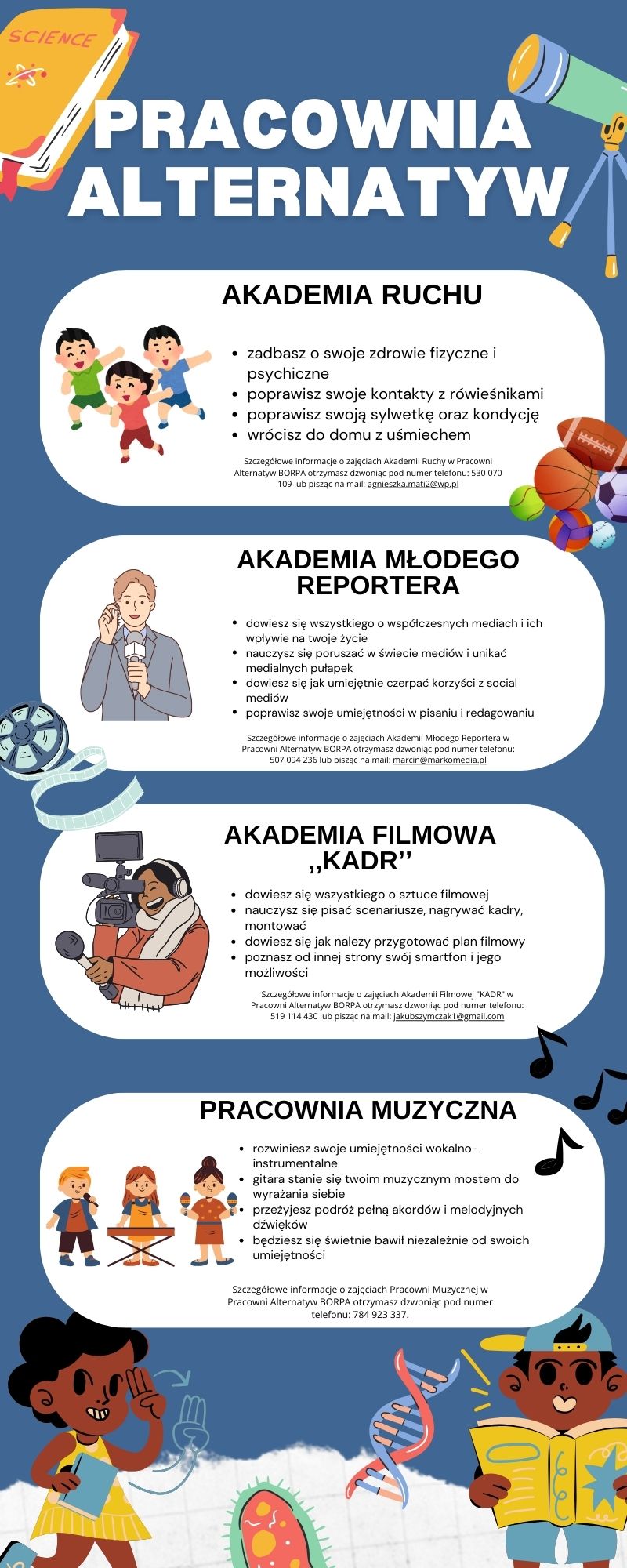 SCIENCE

PRACOWNIA ALTERNATYW

AKADEMIA RUCHU

- zadbasz o swoje zdrowie fizyczne i psychiczne
- poprawisz swoje kontakty z rówieśnikami
- poprawisz swoją sylwetkę oraz kondycję
- wrócisz do domu z uśmiechem

Szczegółowe informacje o zajęciach Akademii Ruchy w Pracowni Alternatyw BORPA otrzymasz dzwoniąc pod numer telefonu: 530 070 109 lub pisząc na mail: agnieszka.mati2@wp.pl

AKADEMIA MŁODEGO REPORTERA

- dowiesz się wszystkiego o współczesnych mediach i ich wpływie na twoje życie
- nauczysz się poruszać w świecie mediów i unikać medialnych pułapek
- dowiesz się jak umiejętnie czerpać korzyści z social mediów
- poprawisz swoje umiejętności w pisaniu i redagowaniu

Szczegółowe informacje o zajęciach Akademii Młodego Reportera w Pracowni Alternatyw BORPA otrzymasz dzwoniąc pod numer telefonu: 507 094 236 lub pisząc na mail: marcin@markomedia.pl

AKADEMIA FILMOWA ,,KADR''

- dowiesz się wszystkiego o sztuce filmowej
- nauczysz się pisać scenariusze, nagrywać kadry, montować
- dowiesz się jak należy przygotować plan filmowy
- poznasz od innej strony swój smartfon i jego możliwości

Szczegółowe informacje o zajęciach Akademii Filmowej "KADR" w Pracowni Alternatyw BORPA otrzymasz dzwoniąc pod numer telefonu: 519 114 430 lub pisząc na mail: jakubszymczak1@gmail.com

PRACOWNIA MUZYCZNA

- rozwiniesz swoje umiejętności wokalno-instrumentalne
- gitara stanie się twoim muzycznym mostem do wyrażania siebie
- przeżyjesz podróż pełną akordów i melodyjnych dźwięków
- będziesz się świetnie bawił niezależnie od swoich umiejętności

Szczegółowe informacje o zajęciach Pracowni Muzycznej w Pracowni Alternatyw BORPA otrzymasz dzwoniąc pod numer telefonu: 784 923 337.